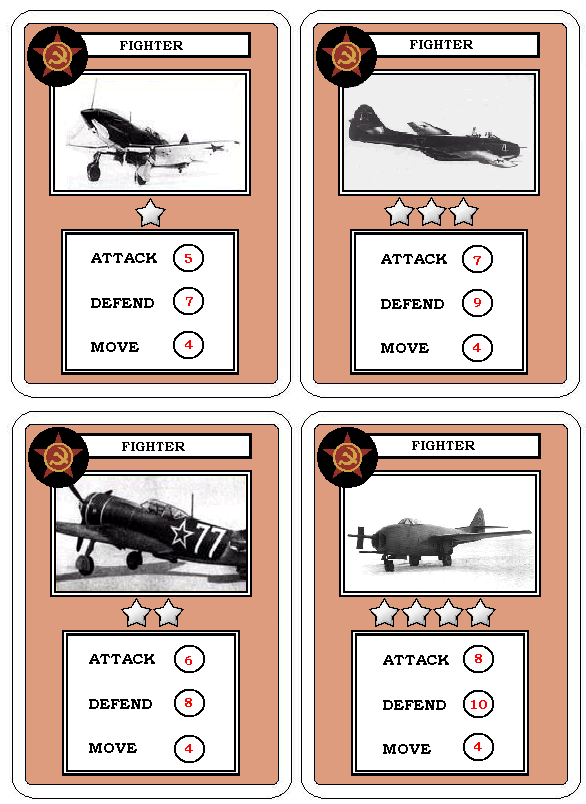 FIGHTER

ATTACK 5

DEFEND 7

MOVE 4

FIGHTER

ATTACK 7

DEFEND 9

MOVE 4

FIGHTER

77

ATTACK 6

DEFEND 8

MOVE 4

FIGHTER

ATTACK 8

DEFEND 10

MOVE 4