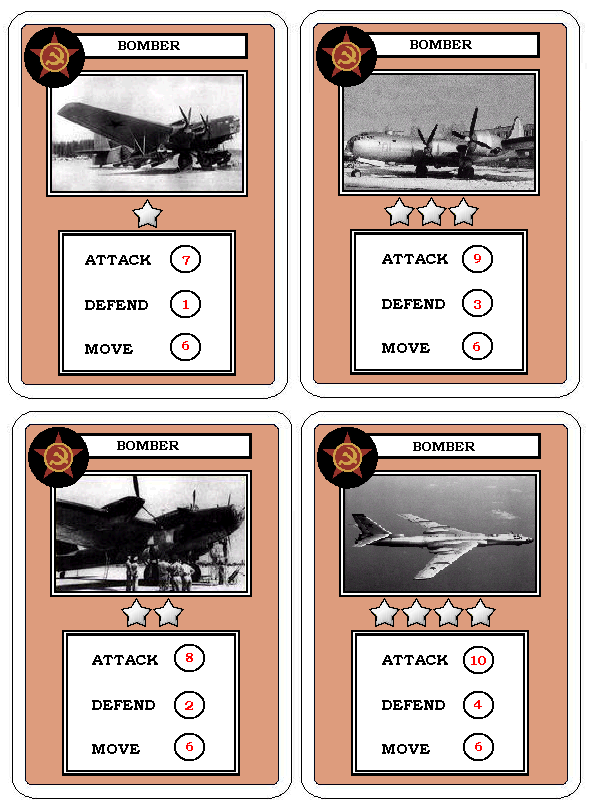 BOMBER

ATTACK 7

DEFEND 1

MOVE 6

BOMBER

ATTACK 9

DEFEND 3

MOVE 6

BOMBER

ATTACK 8

DEFEND 2

MOVE 6

BOMBER

ATTACK 10

DEFEND 4

MOVE 6