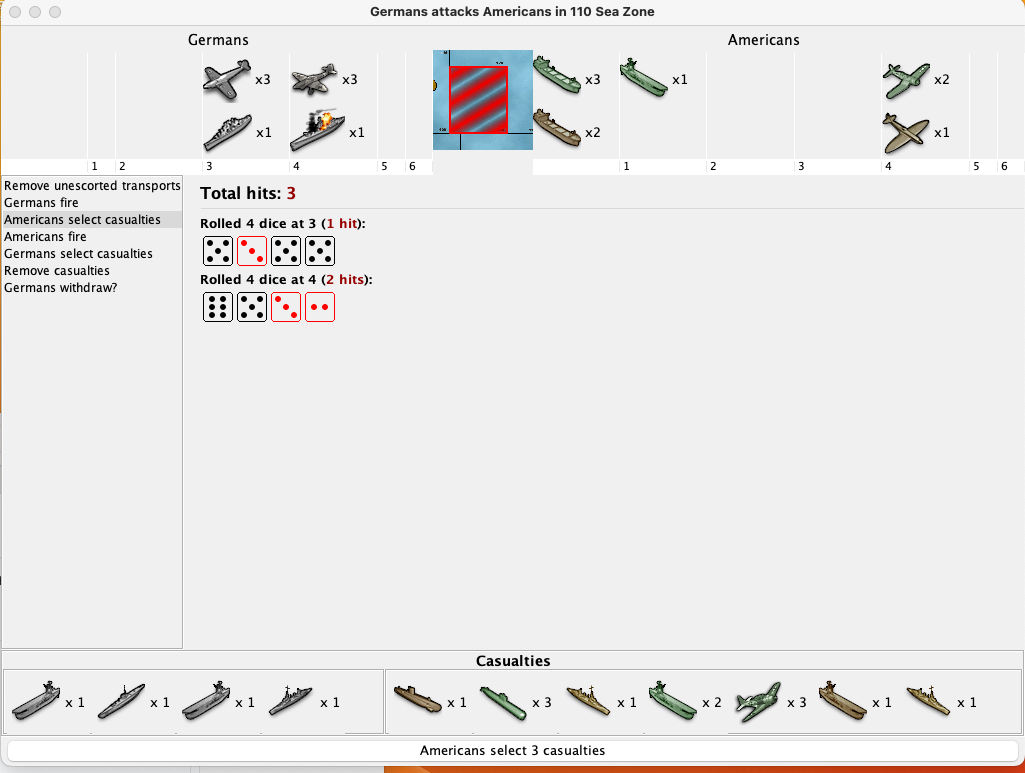 Germans attacks Americans in 110 Sea Zone

Germans

x3 x3

x1 x1

1 2 3 4 5 6

Americans

x3 x1 x2

x2 x1

1 2 3 4 5 6

Remove unescorted transports
Germans fire
Americans select casualties
Americans fire
Germans select casualties
Remove casualties
Germans withdraw?

Total hits: 3

Rolled 4 dice at 3 (1 hit):

Rolled 4 dice at 4 (2 hits):

Casualties

x 1 x 1 x 1 x 1

x 1 x 3 x 1 x 2 x 3 x 1 x 1

Americans select 3 casualties